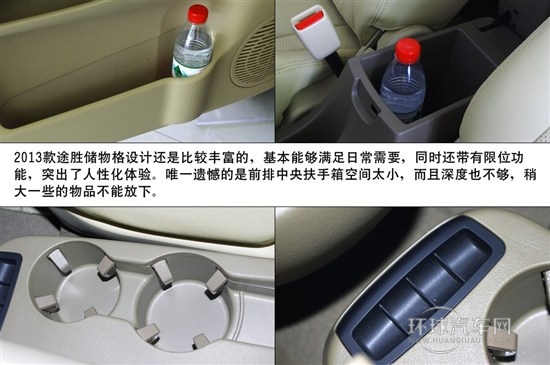 2013款途胜储物格设计还是比较丰富的，基本能够满足日常需要，同时还带有限位功能，突出了人性化体验。唯一遗憾的是前排中央扶手箱空间太小，而且深度也不够，稍大一些的物品不能放下。

环球汽车网
WWW.HUANQIUAUTO.COM