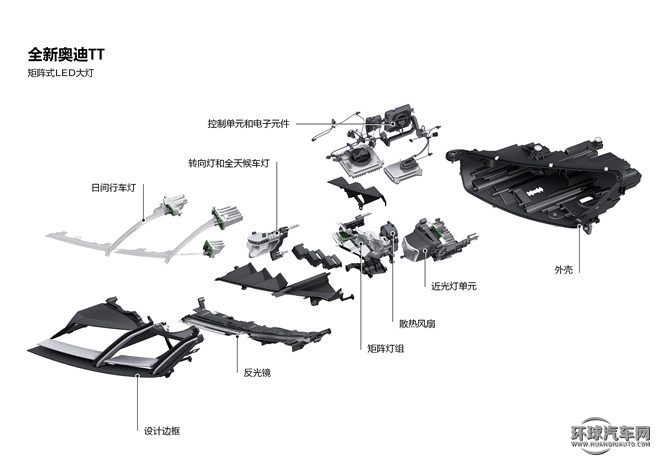 全新奥迪TT
矩阵式LED大灯

控制单元和电子元件

转向灯和全天候车灯

日间行车灯

外壳

近光灯单元

散热风扇

矩阵灯组

反光镜

设计边框

环球汽车网
WWW.HUANQIUAUTO.COM